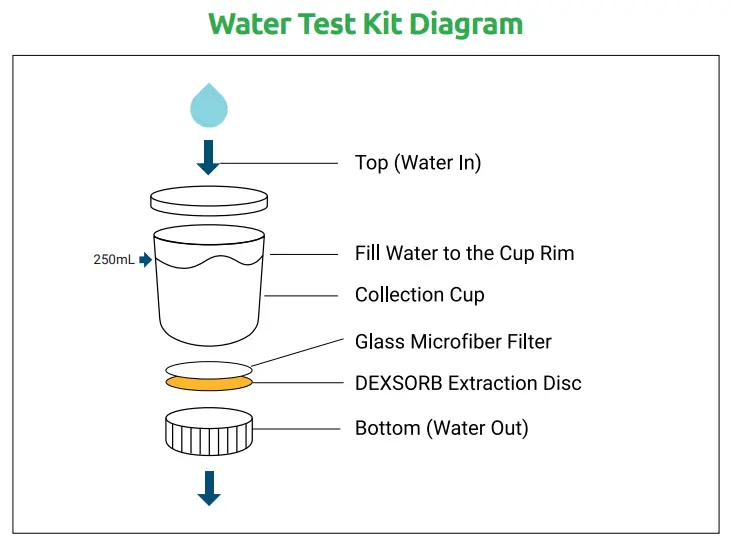 Water Test Kit Diagram

Top (Water In)

250mL

Fill Water to the Cup Rim

Collection Cup

Glass Microfiber Filter

DEXSORB Extraction Disc

Bottom (Water Out)